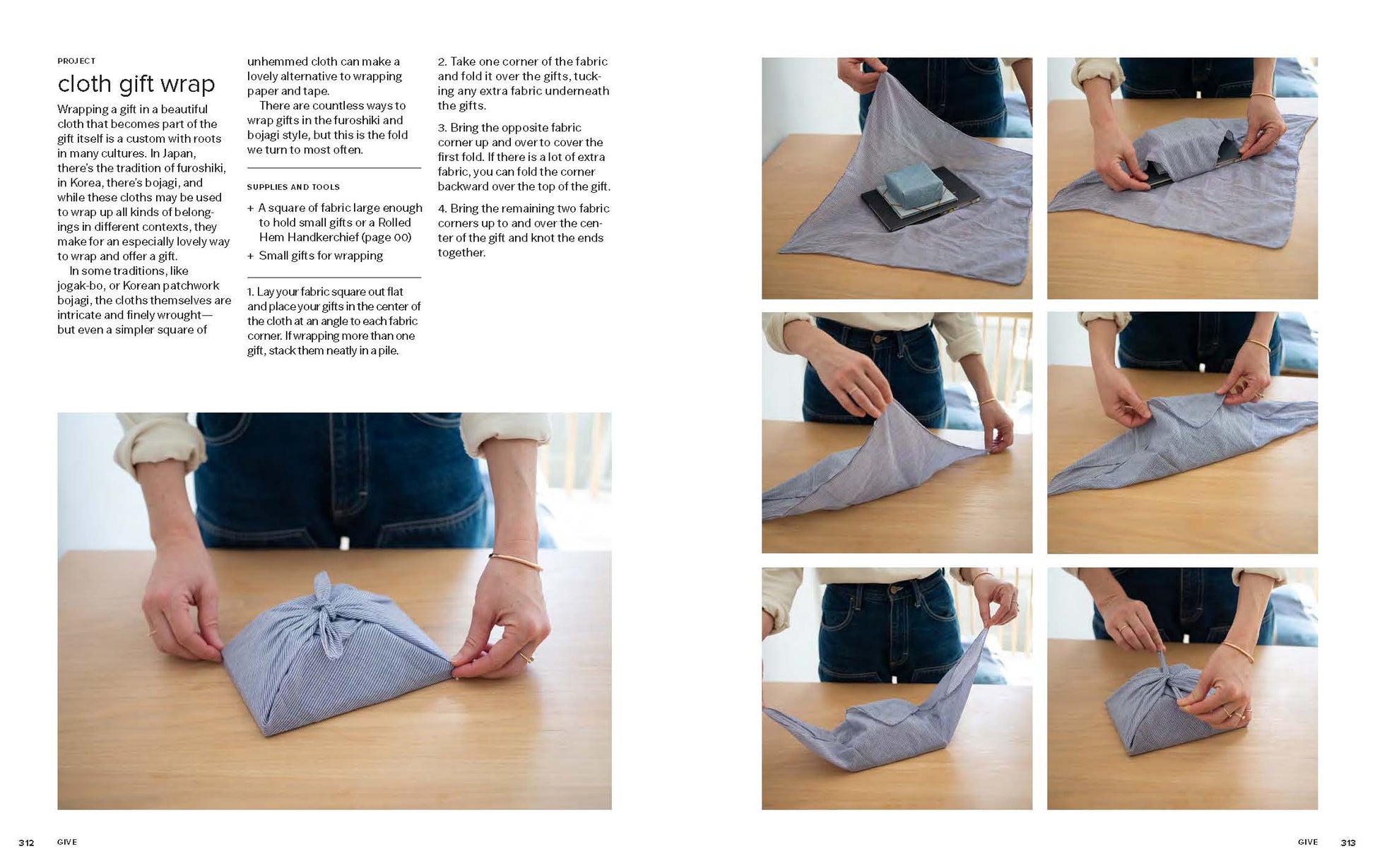 PROJECT

cloth gift wrap

Wrapping a gift in a beautiful cloth that becomes part of the gift itself is a custom with roots in many cultures. In Japan, there's the tradition of furoshiki, in Korea, there's bojagi, and while these cloths may be used to wrap up all kinds of belongings in different contexts, they make for an especially lovely way to wrap and offer a gift.

In some traditions, like jogak-bo, or Korean patchwork bojagi, the cloths themselves are intricate and finely wrought—but even a simpler square of unhemmed cloth can make a lovely alternative to wrapping paper and tape.

There are countless ways to wrap gifts in the furoshiki and bojagi style, but this is the fold we turn to most often.

SUPPLIES AND TOOLS

+ A square of fabric large enough to hold small gifts or a Rolled Hem Handkerchief (page 00)
+ Small gifts for wrapping

1. Lay your fabric square out flat and place your gifts in the center of the cloth at an angle to each fabric corner. If wrapping more than one gift, stack them neatly in a pile.

2. Take one corner of the fabric and fold it over the gifts, tucking any extra fabric underneath the gifts.

3. Bring the opposite fabric corner up and over to cover the first fold. If there is a lot of extra fabric, you can fold the corner backward over the top of the gift.

4. Bring the remaining two fabric corners up to and over the center of the gift and knot the ends together.

312 GIVE

GIVE 313