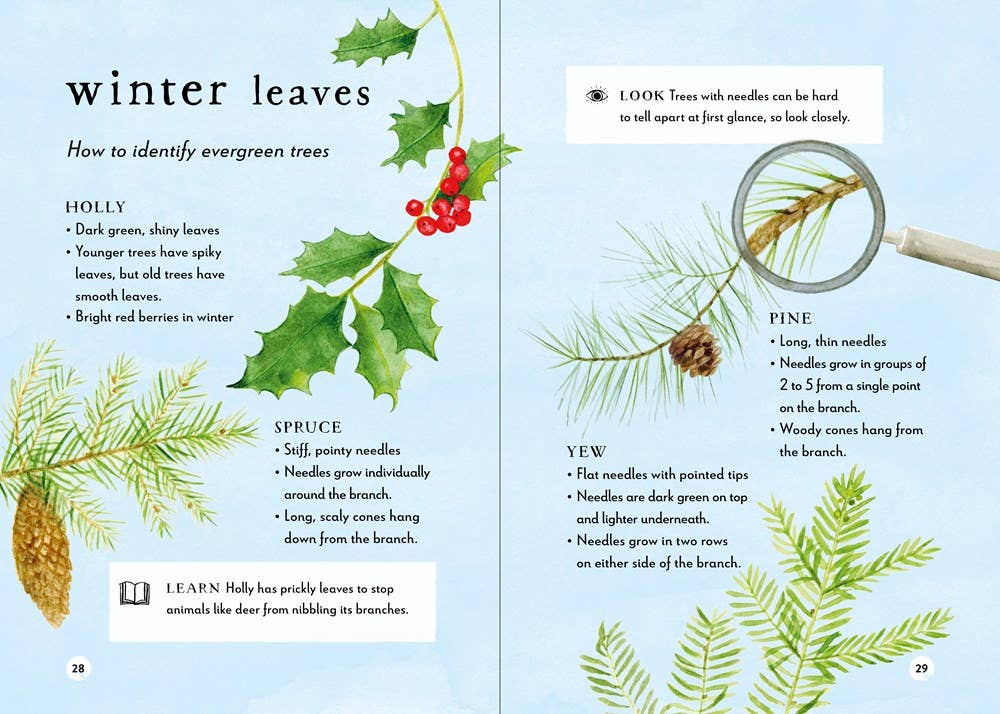 winter leaves

How to identify evergreen trees

HOLLY
• Dark green, shiny leaves
• Younger trees have spiky leaves, but old trees have smooth leaves.
• Bright red berries in winter

SPRUCE
• Stiff, pointy needles
• Needles grow individually around the branch.
• Long, scaly cones hang down from the branch.

LEARN Holly has prickly leaves to stop animals like deer from nibbling its branches.

28

LOOK Trees with needles can be hard to tell apart at first glance, so look closely.

PINE
• Long, thin needles
• Needles grow in groups of 2 to 5 from a single point on the branch.
• Woody cones hang from the branch.

YEW
• Flat needles with pointed tips
• Needles are dark green on top and lighter underneath.
• Needles grow in two rows on either side of the branch.

29