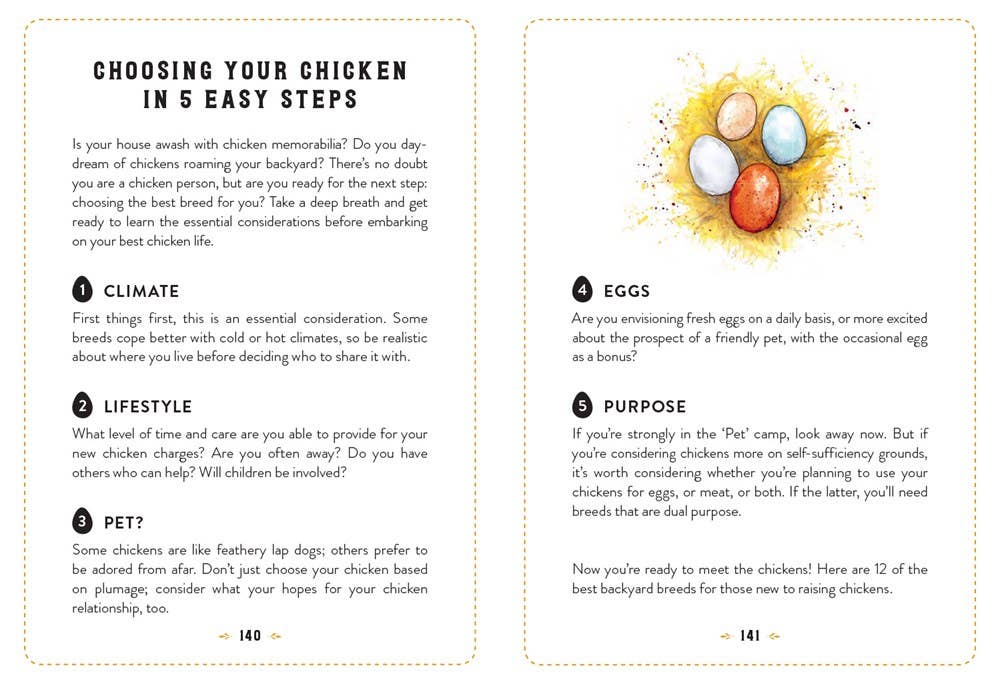 CHOOSING YOUR CHICKEN IN 5 EASY STEPS

Is your house awash with chicken memorabilia? Do you daydream of chickens roaming your backyard? There's no doubt you are a chicken person, but are you ready for the next step: choosing the best breed for you? Take a deep breath and get ready to learn the essential considerations before embarking on your best chicken life.

1 CLIMATE

First things first, this is an essential consideration. Some breeds cope better with cold or hot climates, so be realistic about where you live before deciding who to share it with.

2 LIFESTYLE

What level of time and care are you able to provide for your new chicken charges? Are you often away? Do you have others who can help? Will children be involved?

3 PET?

Some chickens are like feathery lap dogs; others prefer to be adored from afar. Don't just choose your chicken based on plumage; consider what your hopes for your chicken relationship, too.

140

4 EGGS

Are you envisioning fresh eggs on a daily basis, or more excited about the prospect of a friendly pet, with the occasional egg as a bonus?

5 PURPOSE

If you're strongly in the 'Pet' camp, look away now. But if you're considering chickens more on self-sufficiency grounds, it's worth considering whether you're planning to use your chickens for eggs, or meat, or both. If the latter, you'll need breeds that are dual purpose.

Now you're ready to meet the chickens! Here are 12 of the best backyard breeds for those new to raising chickens.

141